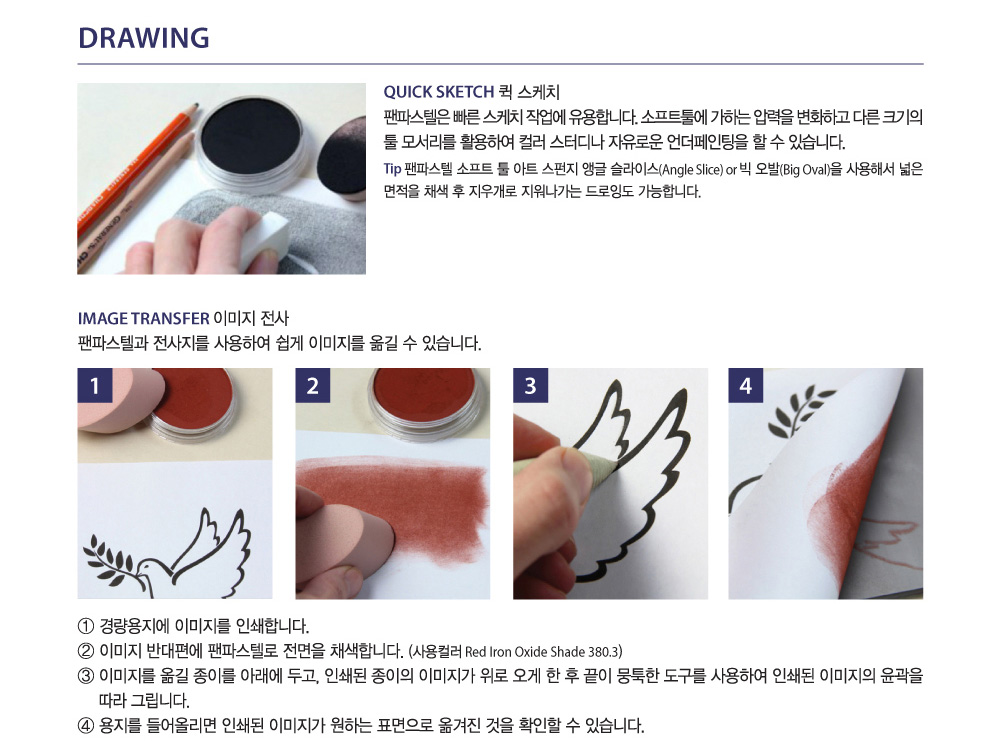 DRAWING

QUICK SKETCH 퀵 스케치
팬파스텔은 빠른 스케치 작업에 유용합니다. 소프트툴에 가하는 압력을 변화하고 다른 크기의 툴 모서리를 활용하여 컬러 스터디나 자유로운 언더페인팅을 할 수 있습니다.
Tip 팬파스텔 소프트 툴 아트 스펀지 앵글 슬라이스(Angle Slice) or 빅 오발(Big Oval)을 사용해서 넓은 면적을 채색 후 지우개로 지워나가는 드로잉도 가능합니다.

IMAGE TRANSFER 이미지 전사
팬파스텔과 전사지를 사용하여 쉽게 이미지를 옮길 수 있습니다.

1

2

3

4

① 경량용지에 이미지를 인쇄합니다.
② 이미지 반대편에 팬파스텔로 전면을 채색합니다. (사용컬러 Red Iron Oxide Shade 380.3)
③ 이미지를 옮길 종이를 아래에 두고, 인쇄된 종이의 이미지가 위로 오게 한 후 끝이 뭉툭한 도구를 사용하여 인쇄된 이미지의 윤곽을 따라 그립니다.
④ 용지를 들어올리면 인쇄된 이미지가 원하는 표면으로 옮겨진 것을 확인할 수 있습니다.